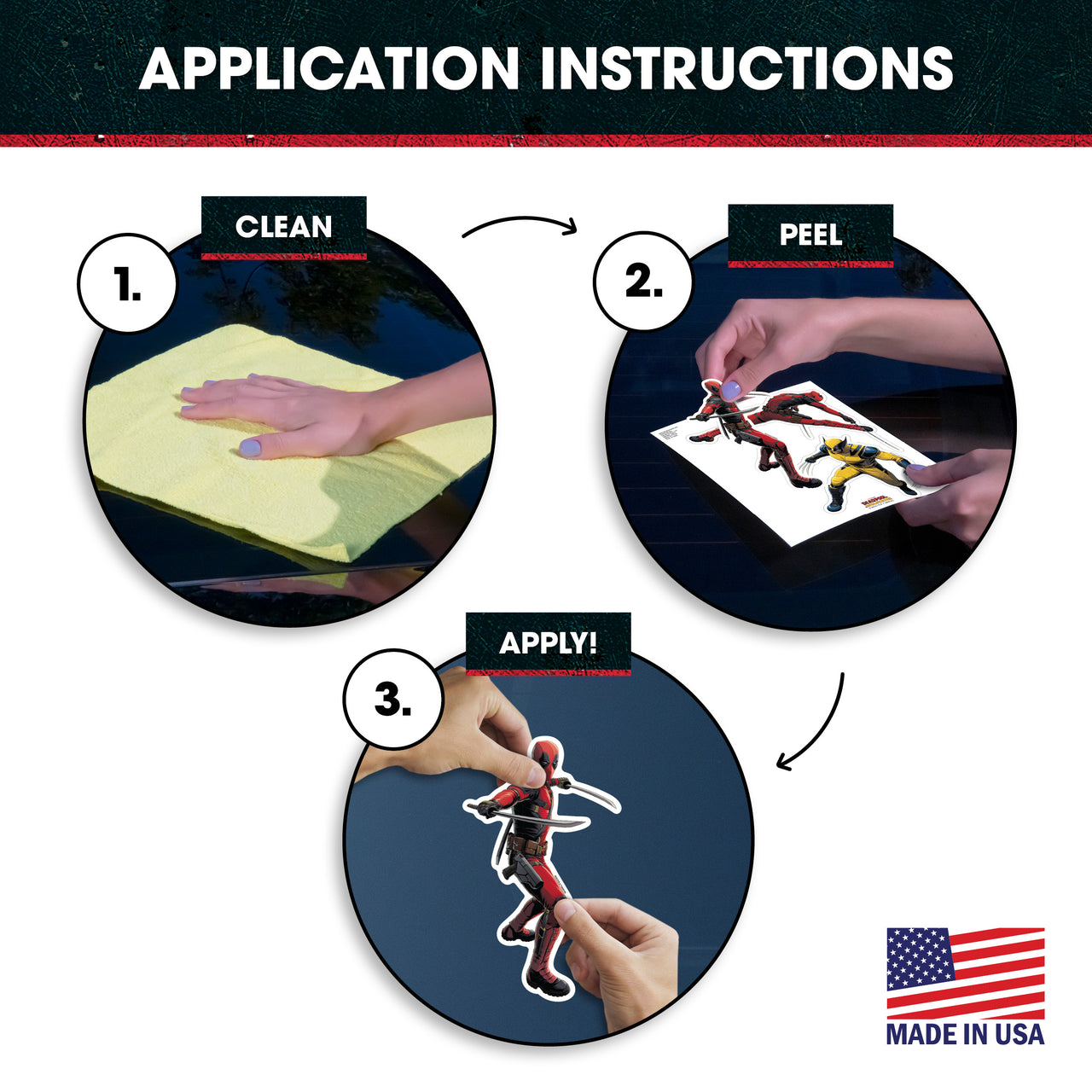 APPLICATION INSTRUCTIONS

1.
CLEAN

2.
PEEL

3.
APPLY!

MADE IN USA